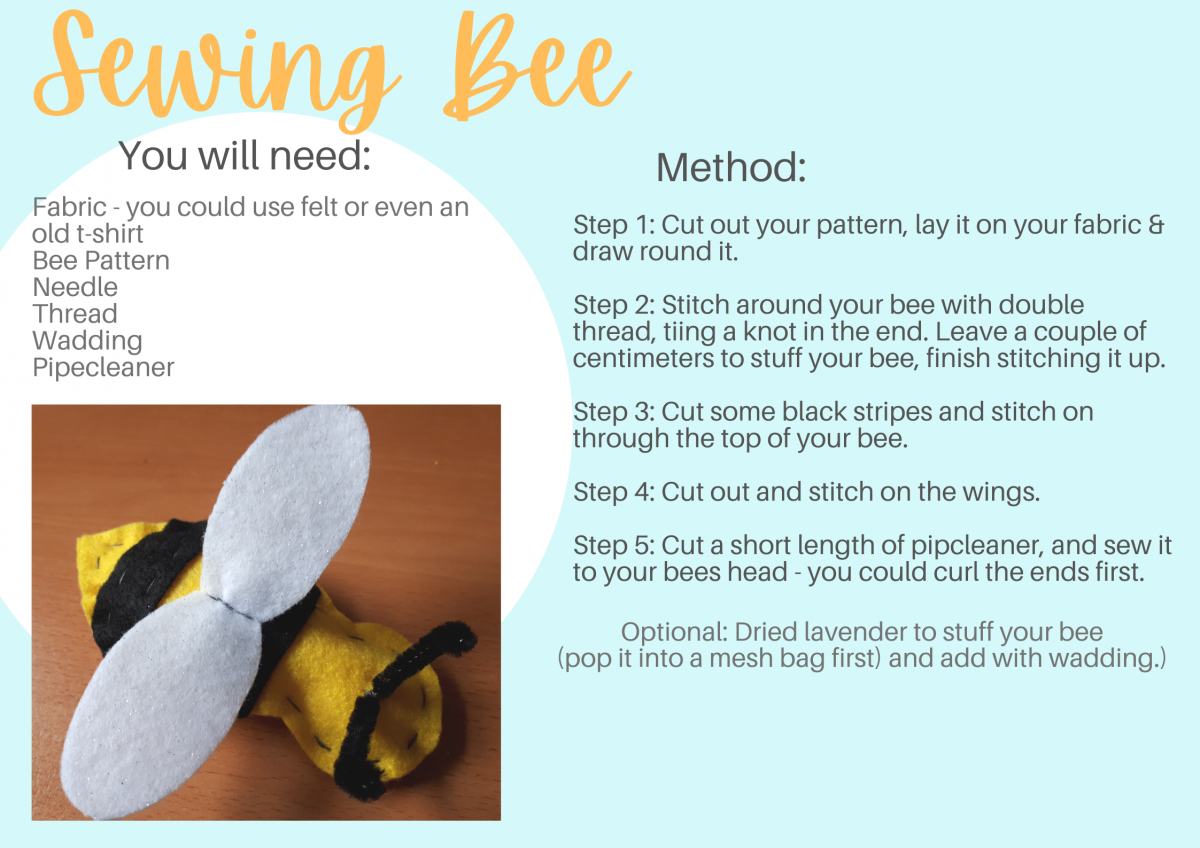 Sewing Bee

You will need:

Fabric - you could use felt or even an old t-shirt
Bee Pattern
Needle
Thread
Wadding
Pipecleaner

Method:

Step 1: Cut out your pattern, lay it on your fabric & draw round it.

Step 2: Stitch around your bee with double thread, tiing a knot in the end. Leave a couple of centimeters to stuff your bee, finish stitching it up.

Step 3: Cut some black stripes and stitch on through the top of your bee.

Step 4: Cut out and stitch on the wings.

Step 5: Cut a short length of pipcleaner, and sew it to your bees head - you could curl the ends first.

Optional: Dried lavender to stuff your bee (pop it into a mesh bag first) and add with wadding.)